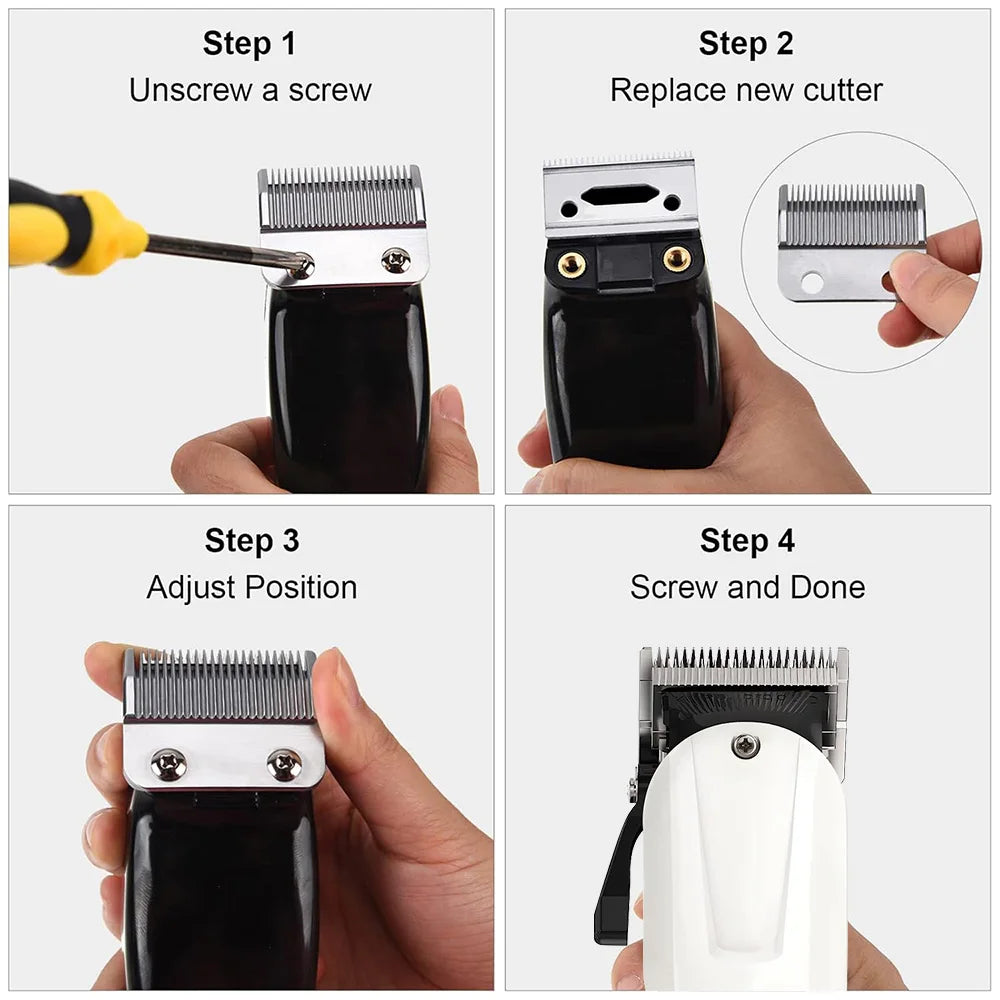 Step 1
Unscrew a screw

Step 2
Replace new cutter

Step 3
Adjust Position

Step 4
Screw and Done